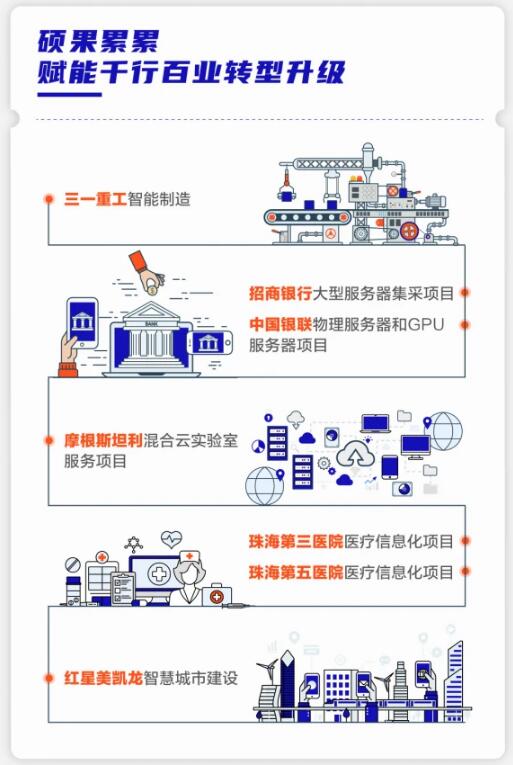 硕果累累
赋能千行百业转型升级

三一重工智能制造

招商银行大型服务器集采项目

中国银联物理服务器和GPU服务器项目

BANK

摩根斯坦利混合云实验室服务项目

珠海第三医院医疗信息化项目

珠海第五医院医疗信息化项目

红星美凯龙智慧城市建设